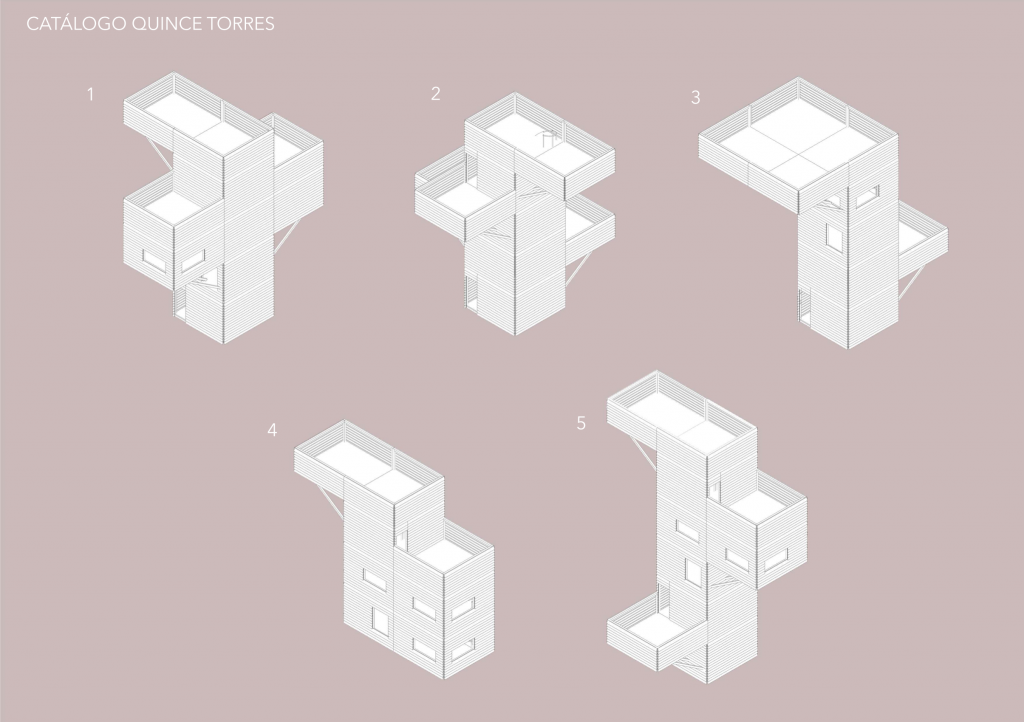 CATÁLOGO QUINCE TORRES

1

2

3

4

5