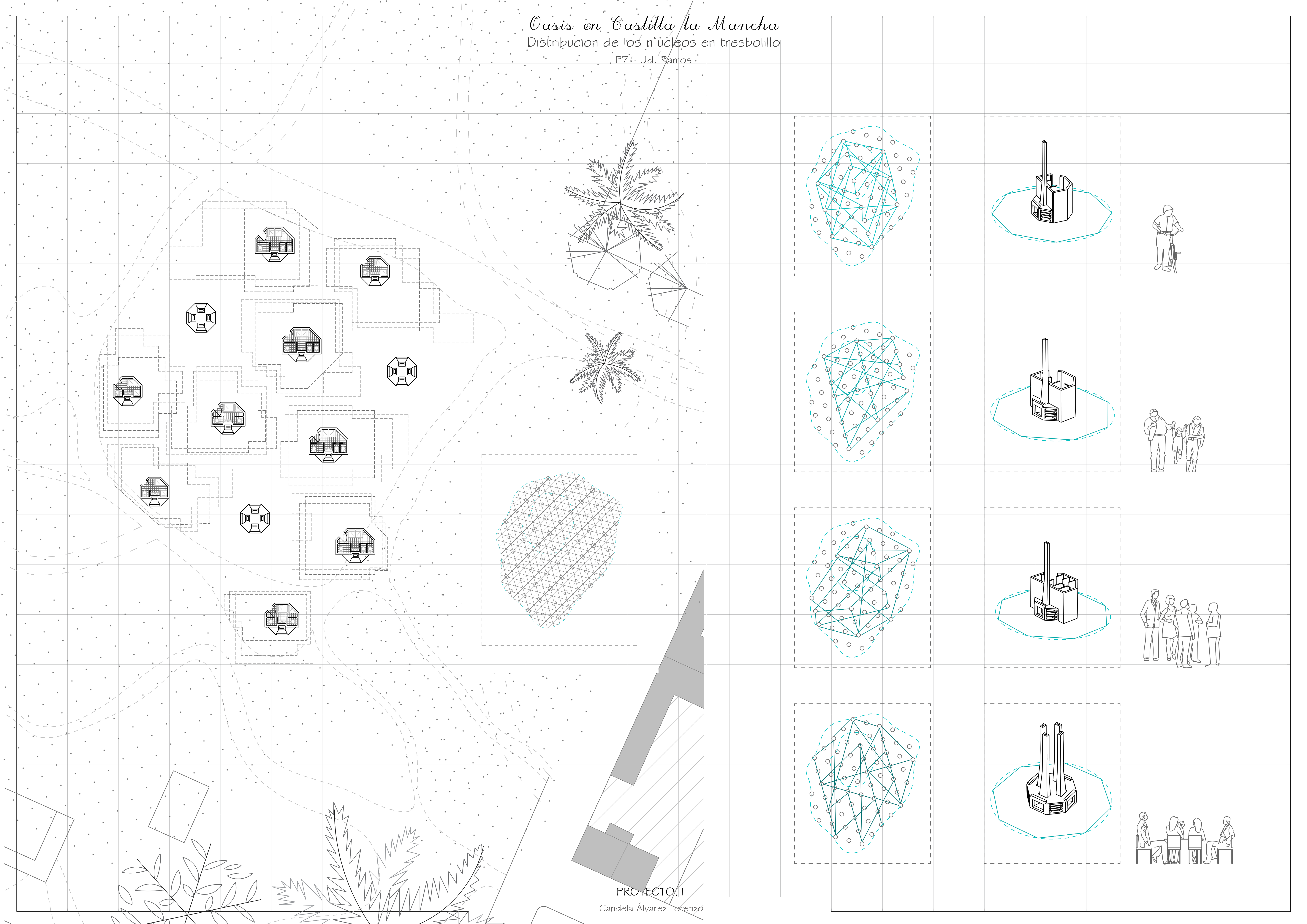 Oasis en Castilla la Mancha
Distribucion de los n'ucleos en tresbolillo
P7 - Ud. Ramos

PROYECTO I
Candela Álvarez Lorenzo