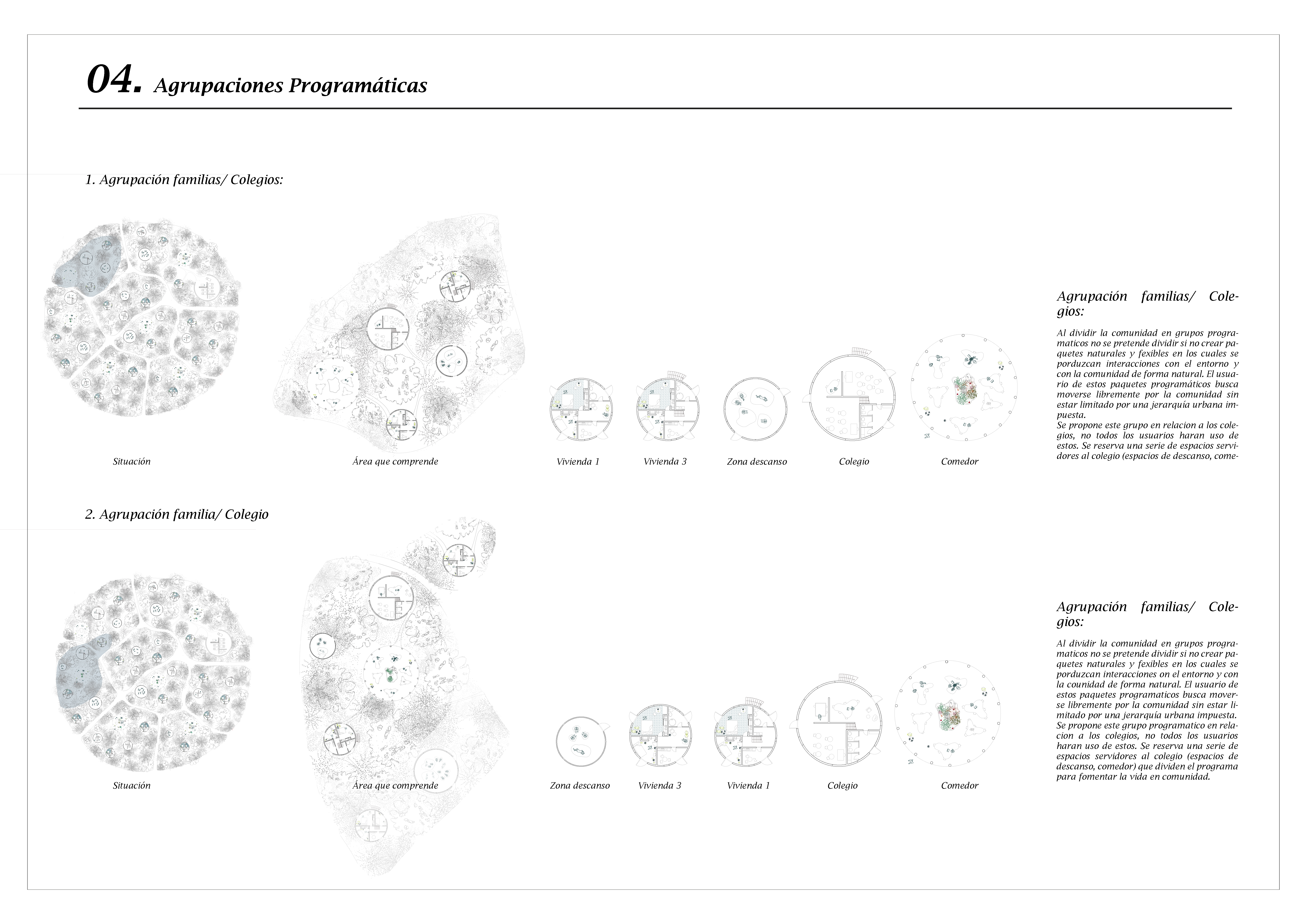 04. Agrupaciones Programáticas

1. Agrupación familias/ Colegios:

Situación

Área que comprende

Vivienda 1

Vivienda 3

Zona descanso

Colegio

Comedor

Agrupación familias/ Colegios:

Al dividir la comunidad en grupos programaticos no se pretende dividir si no crear paquetes naturales y fexibles en los cuales se porduzcan interacciones con el entorno y con la comunidad de forma natural. El usuario de estos paquetes programáticos busca moverse libremente por la comunidad sin estar limitado por una jerarquía urbana impuesta.
Se propone este grupo en relacion a los colegios, no todos los usuarios haran uso de estos. Se reserva una serie de espacios servidores al colegio (espacios de descanso, come-

2. Agrupación familia/ Colegio

Situación

Área que comprende

Zona descanso

Vivienda 3

Vivienda 1

Colegio

Comedor

Agrupación familias/ Colegios:

Al dividir la comunidad en grupos programaticos no se pretende dividir si no crear paquetes naturales y fexibles en los cuales se porduzcan interacciones on el entorno y con la counidad de forma natural. El usuario de estos paquetes programaticos busca moverse libremente por la comunidad sin estar limitado por una jerarquía urbana impuesta.
Se propone este grupo programatico en relacion a los colegios, no todos los usuarios haran uso de estos. Se reserva una serie de espacios servidores al colegio (espacios de descanso, comedor) que dividen el programa para fomentar la vida en comunidad.