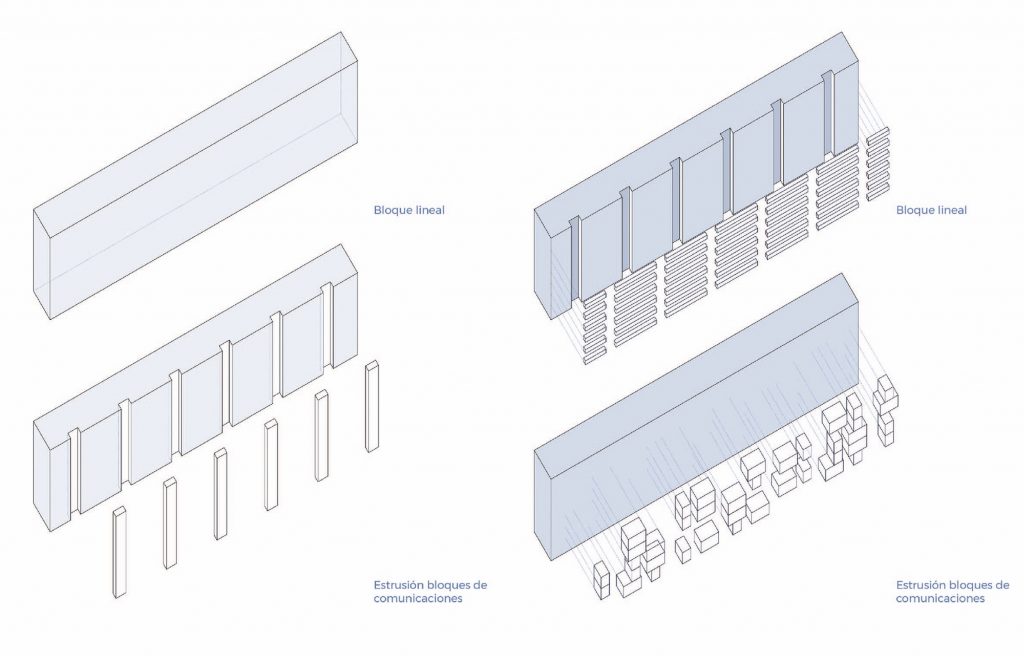 Bloque lineal

Estrusión bloques de comunicaciones

Bloque lineal

Estrusión bloques de comunicaciones