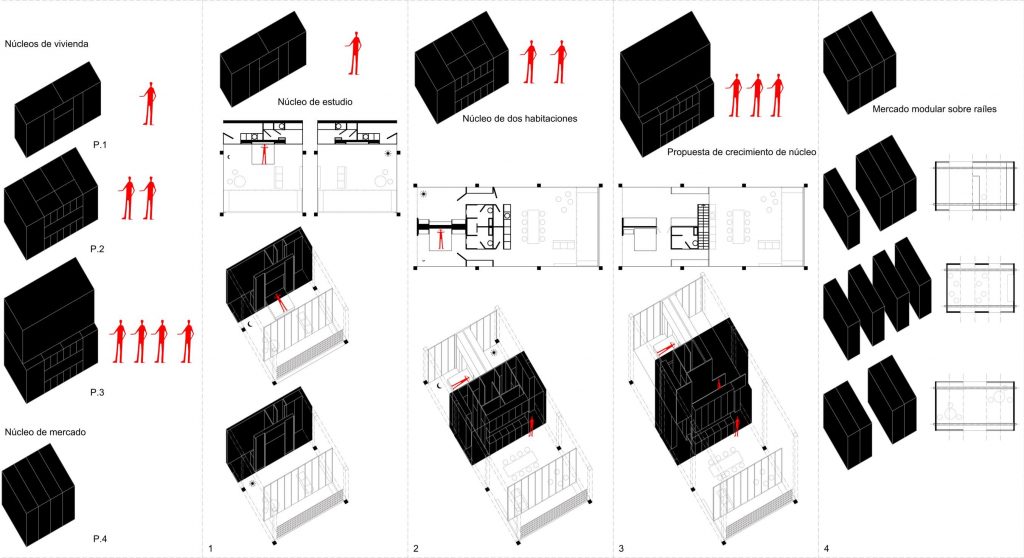 Núcleos de vivienda

P.1

P.2

P.3

Núcleo de mercado

P.4

Núcleo de estudio

1

Núcleo de dos habitaciones

2

Propuesta de crecimiento de núcleo

3

Mercado modular sobre raíles

4